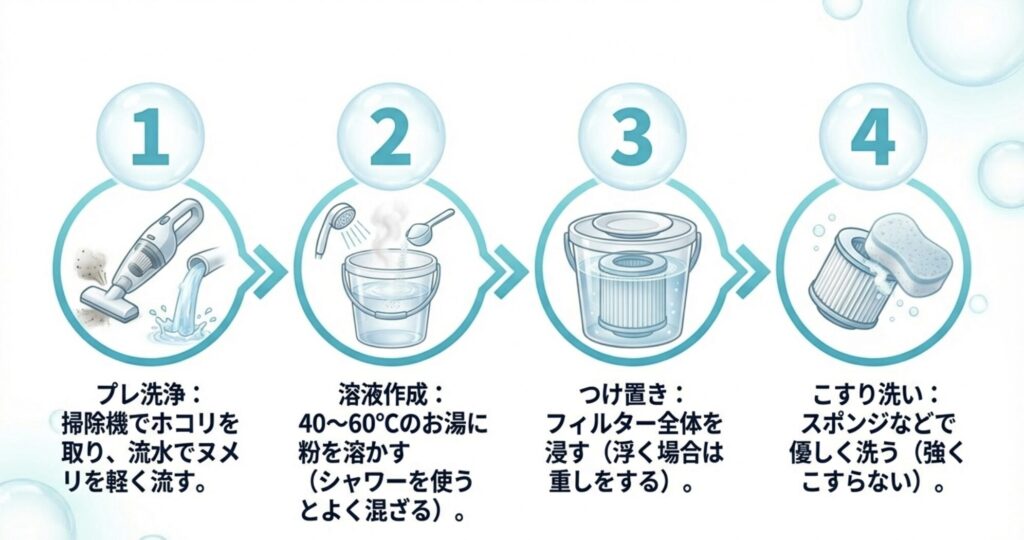 1

プレ洗浄：
掃除機でホコリを取り、流水でヌメリを軽く流す。

2

溶液作成：
40〜60℃のお湯に粉を溶かす（シャワーを使うとよく混ざる）。

3

つけ置き：
フィルター全体を浸す（浮く場合は重しをする）。

4

こすり洗い：
スポンジなどで優しく洗う（強くこすらない）。