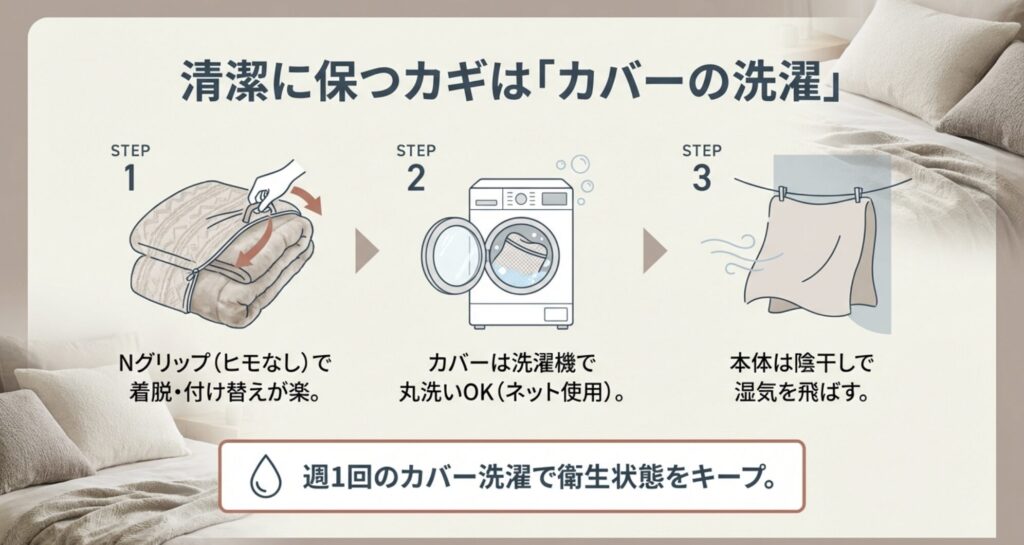 清潔に保つカギは「カバーの洗濯」

STEP
1

Nグリップ（ヒモなし）で着脱・付け替えが楽。

STEP
2

カバーは洗濯機で丸洗いOK（ネット使用）。

STEP
3

本体は陰干しで湿気を飛ばす。

週1回のカバー洗濯で衛生状態をキープ。