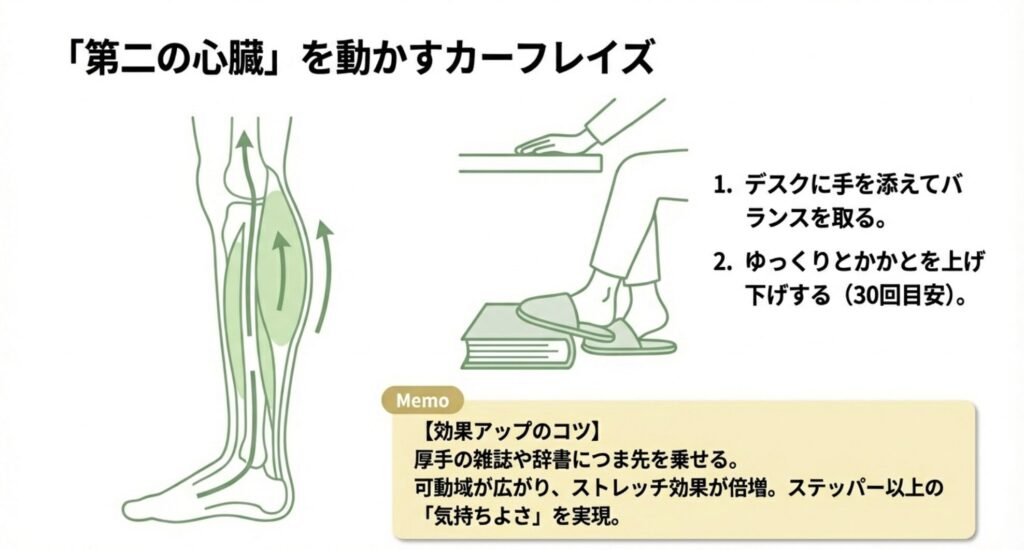 「第二の心臓」を動かすカーフレイズ

1. デスクに手を添えてバランスを取る。

2. ゆっくりとかかとを上げ下げする（30回目安）。

Memo

【効果アップのコツ】
厚手の雑誌や辞書につま先を乗せる。
可動域が広がり、ストレッチ効果が倍増。ステッパー以上の「気持ちよさ」を実現。