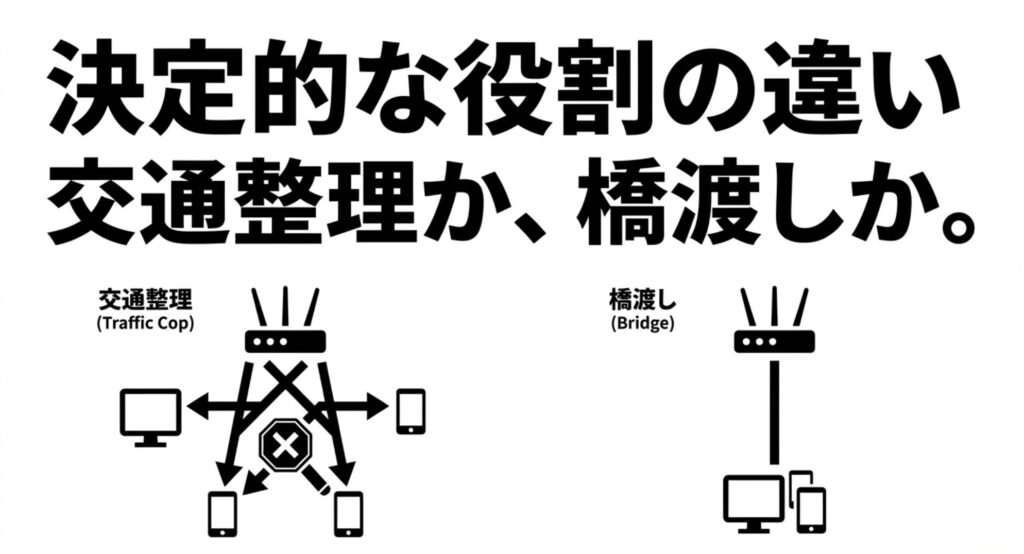 決定的な役割の違い
交通整理か、橋渡しか。

交通整理
(Traffic Cop)

橋渡し
(Bridge)