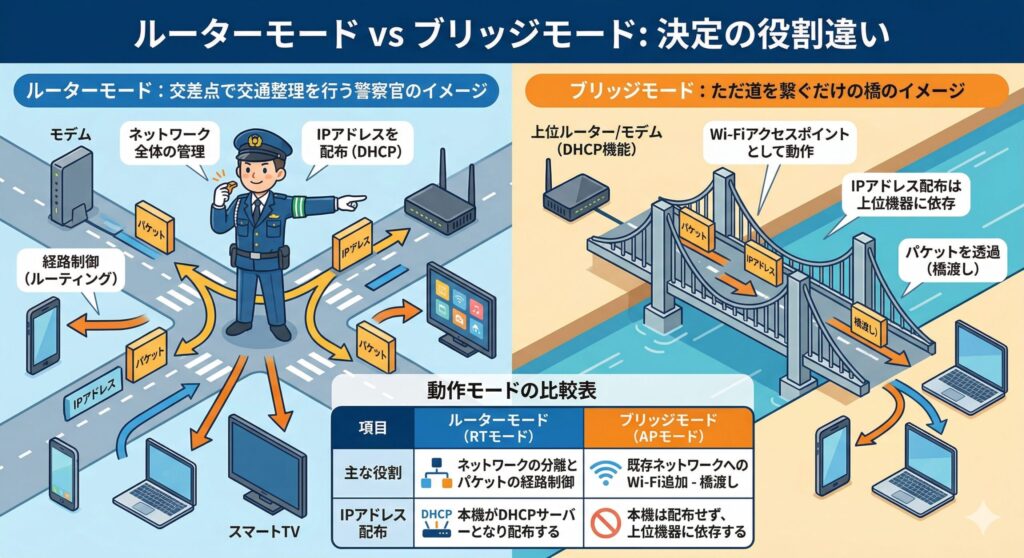 ルーターモード vs ブリッジモード: 決定の役割違い

ルーターモード：交差点で交通整理を行う警察官のイメージ

モデム

ネットワーク全体の管理

IPアドレスを配布（DHCP）

パケット

IPアドレス

経路制御（ルーティング）

パケット

パケット

IPアドレス

スマートTV

ブリッジモード：ただ道を繋ぐだけの橋のイメージ

上位ルーター/モデム（DHCP機能）

Wi-Fiアクセスポイントとして動作

IPアドレス配布は上位機器に依存

パケットを透過（橋渡し）

パケット

IPアドレス

橋渡し

動作モードの比較表

| 項目 | ルーターモード（RTモード） | ブリッジモード（APモード） |
|---|---|---|
| 主な役割 | ネットワークの分離とパケットの経路制御 | 既存ネットワークへのWi-Fi追加 - 橋渡し |
| IPアドレス配布 | DHCP 本機がDHCPサーバーとなり配布する | 本機は配布せず、上位機器に依存する |